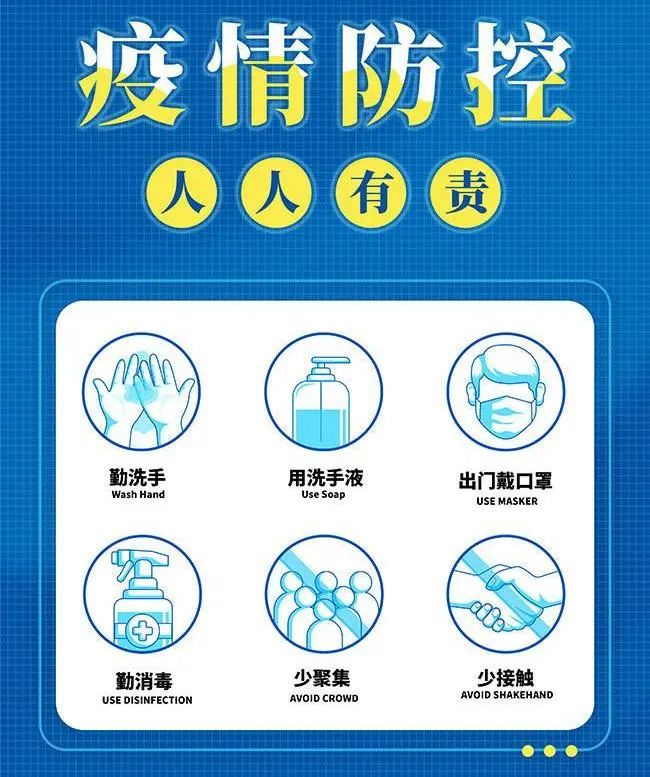 疫情防控

人人有责

勤洗手
Wash Hand

用洗手液
Use Soap

出门戴口罩
USE MASKER

勤消毒
USE DISINFECTION

少聚集
AVOID CROWD

少接触
AVOID SHAKEHAND