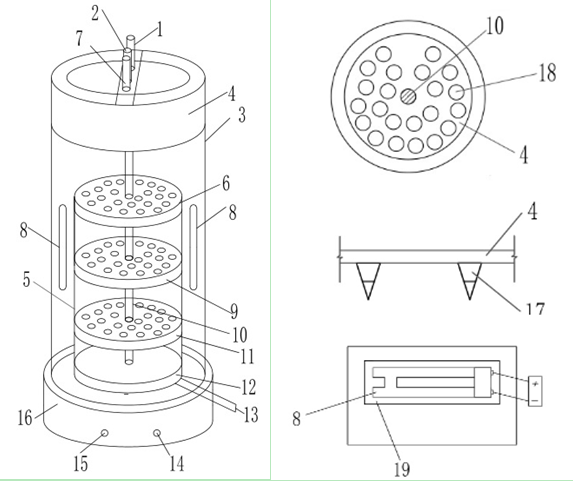 2
1
7
4
3
6
8
8
5
9
10
11
12
13
16
15
14
10
18
4
4
17
8
19
+
−